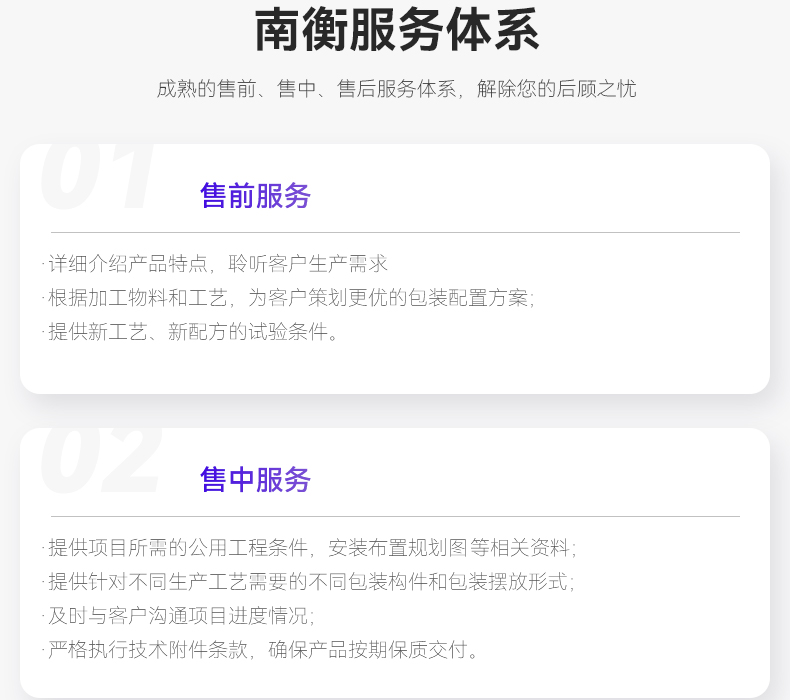 南衡服务体系

成熟的售前、售中、售后服务体系，解除您的后顾之忧

01

售前服务

·详细介绍产品特点，聆听客户生产需求
·根据加工物料和工艺，为客户策划更优的包装配置方案；
·提供新工艺、新配方的试验条件。

02

售中服务

·提供项目所需的公用工程条件，安装布置规划图等相关资料；
·提供针对不同生产工艺需要的不同包装构件和包装摆放形式；
·及时与客户沟通项目进度情况；
·严格执行技术附件条款，确保产品按期保质交付。